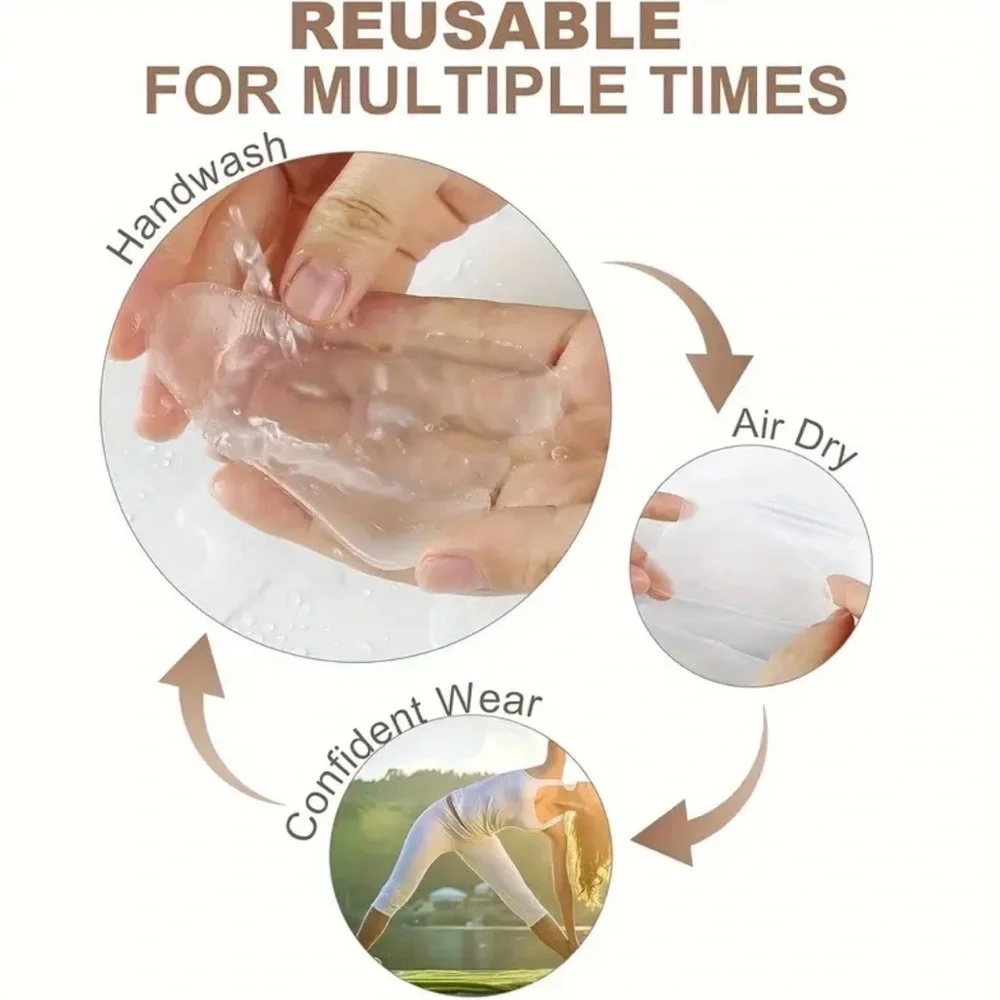 REUSABLE
FOR MULTIPLE TIMES

Handwash

Air Dry

Confident Wear